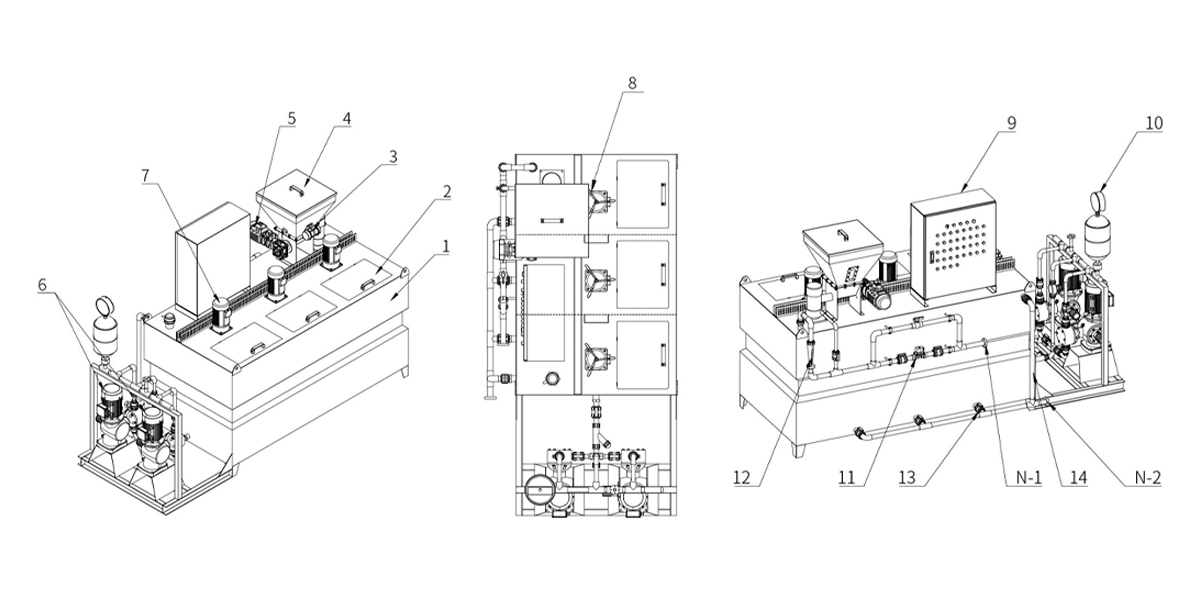 5
4
3
7
2
1
6
8
9
10
12
11
13
N-1
14
N-2